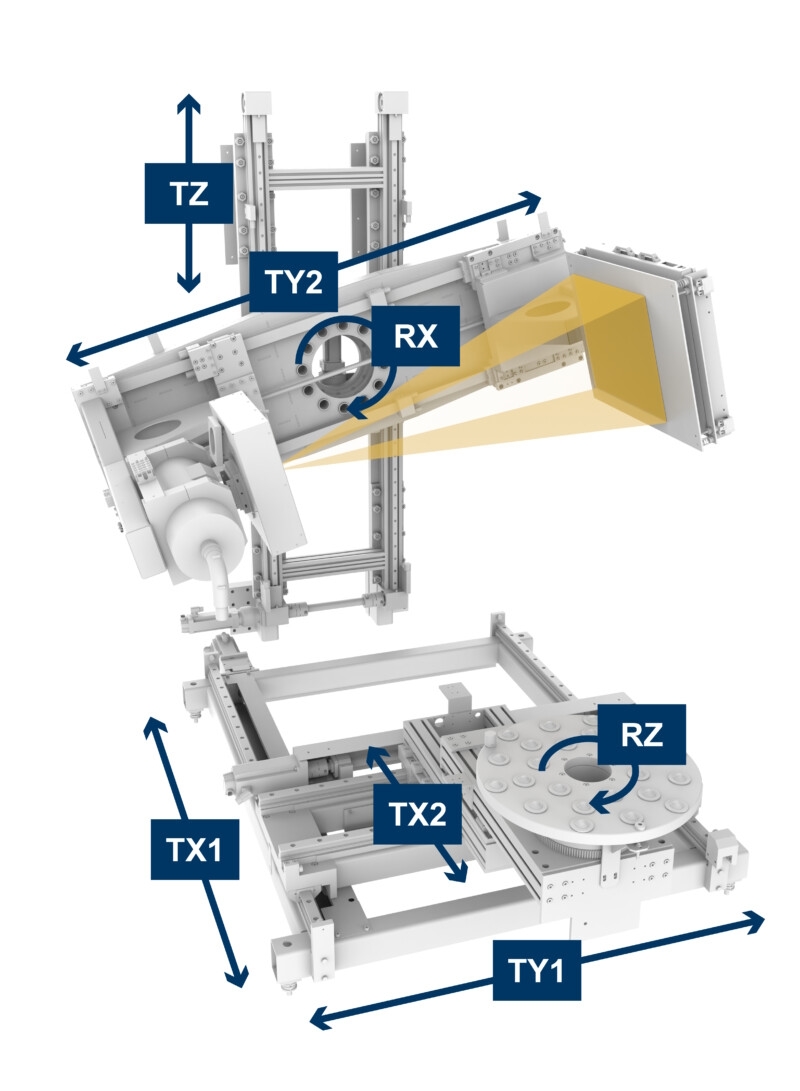 TZ

TY2

RX

RZ

TX2

TX1

TY1